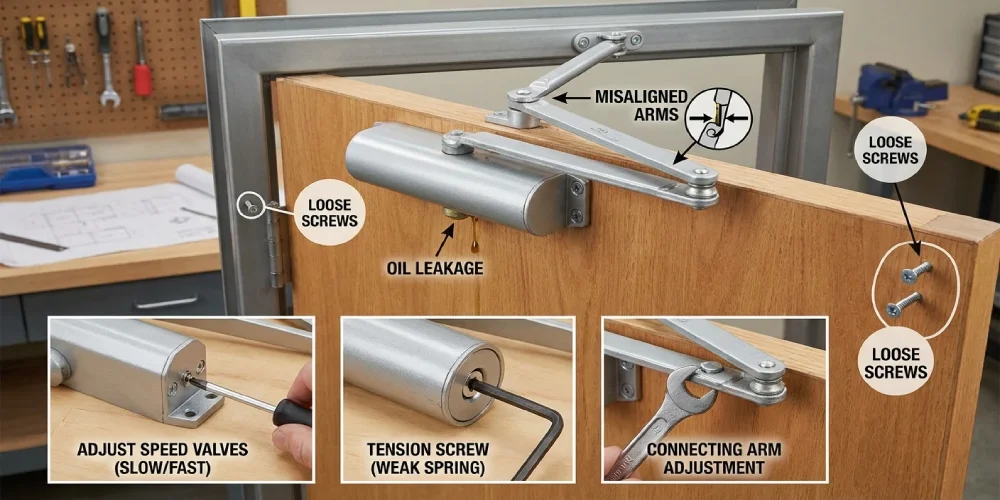 MISALIGNED ARMS

LOOSE SCREWS

LOOSE SCREWS

OIL LEAKAGE

LOOSE SCREWS

ADJUST SPEED VALVES (SLOW/FAST)

TENSION SCREW (WEAK SPRING)

CONNECTING ARM ADJUSTMENT